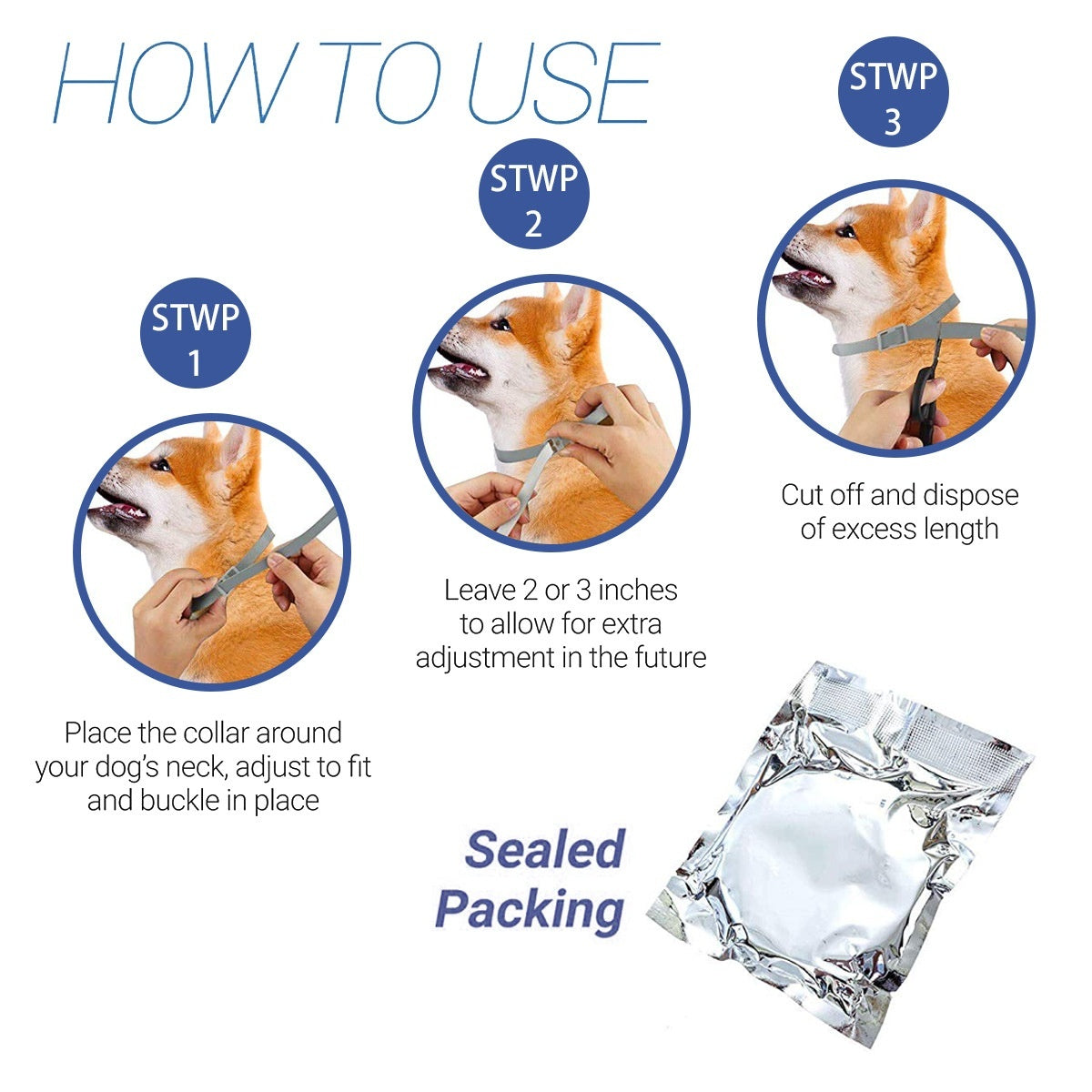 HOW TO USE

STWP
1

Place the collar around your dog's neck, adjust to fit and buckle in place

STWP
2

Leave 2 or 3 inches to allow for extra adjustment in the future

STWP
3

Cut off and dispose of excess length

Sealed
Packing